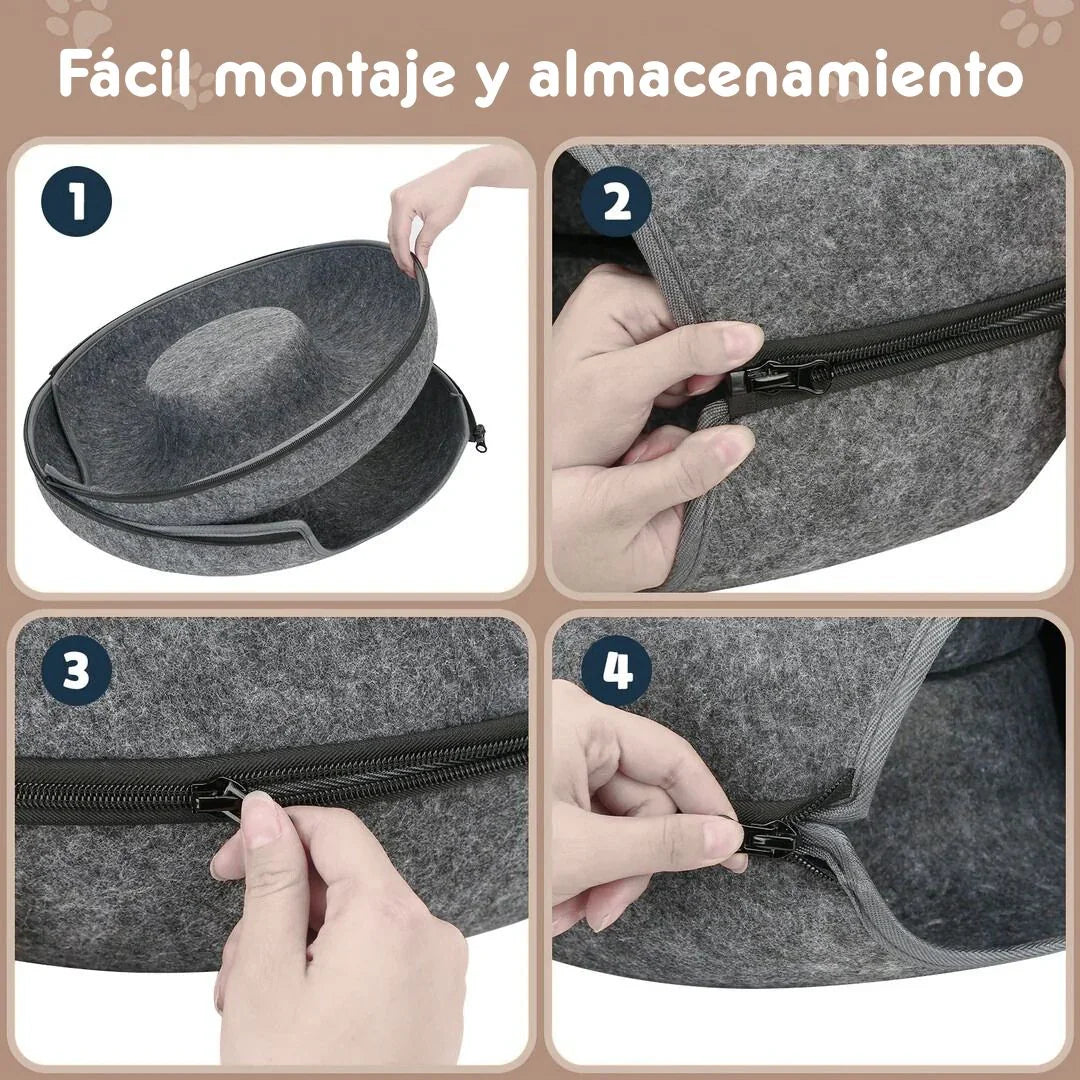 Fácil montaje y almacenamiento

1

2

3

4