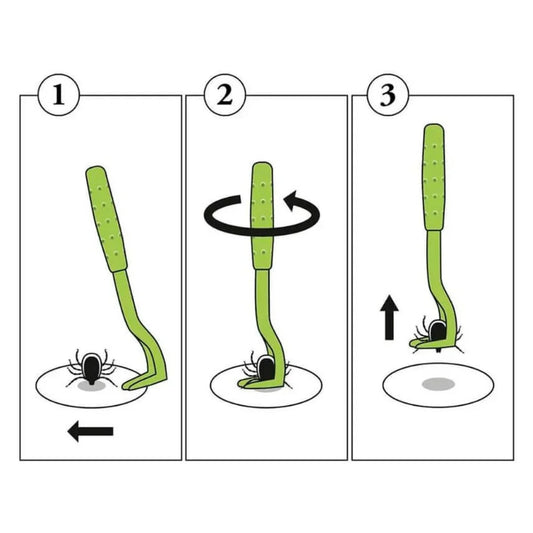 1

2

3