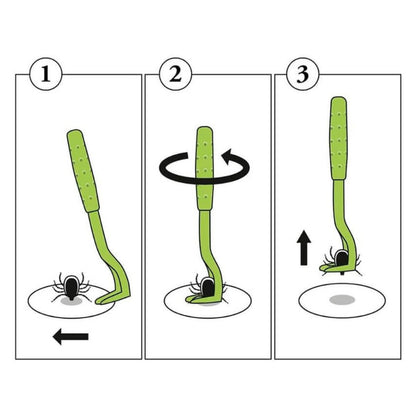 1

2

3