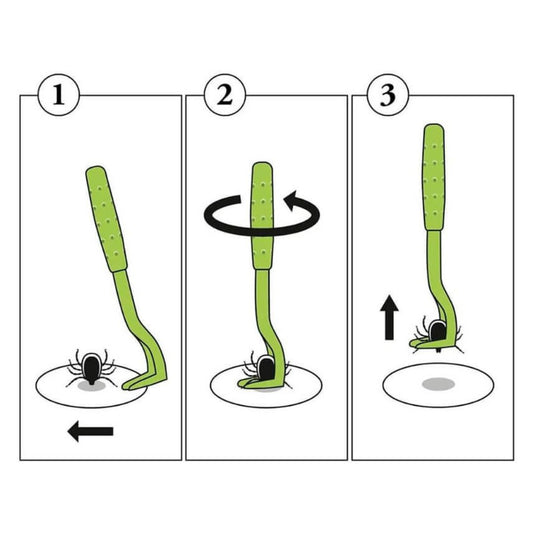 1

2

3